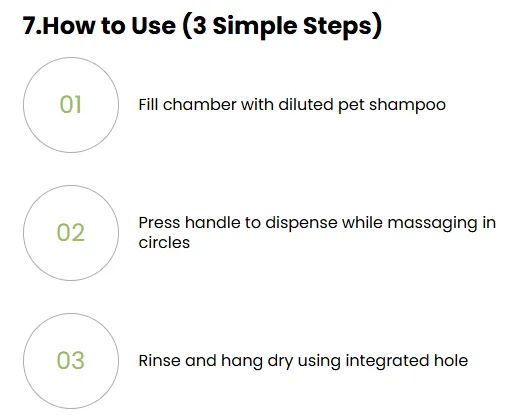 7.How to Use (3 Simple Steps)

01

Fill chamber with diluted pet shampoo

02

Press handle to dispense while massaging in circles

03

Rinse and hang dry using integrated hole